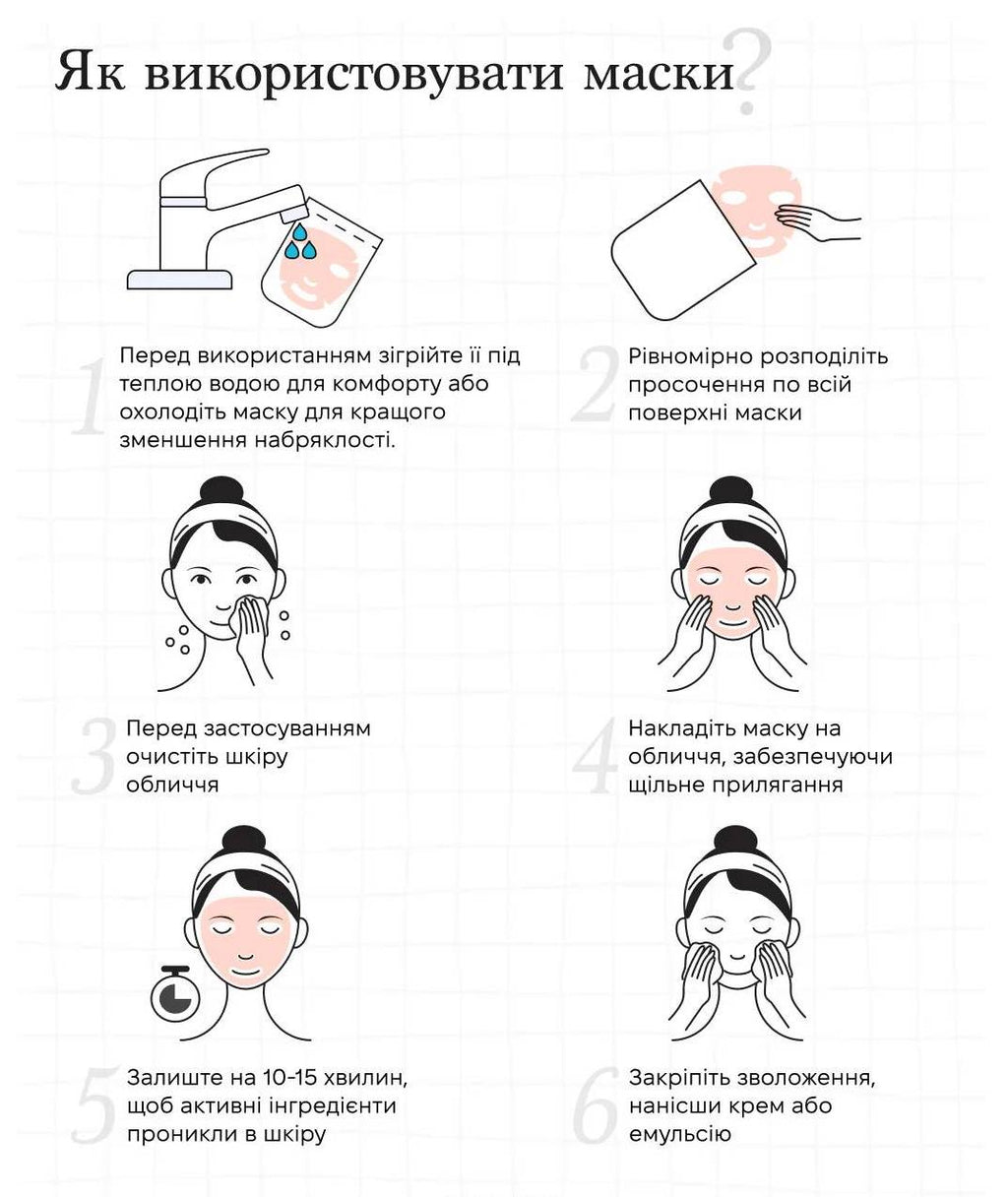 Як використовувати маски?

1 Перед використанням зігрійте її під теплою водою для комфорту або охолодіть маску для кращого зменшення набряклості.

2 Рівномірно розподіліть просочення по всій поверхні маски

3 Перед застосуванням очистіть шкіру обличчя

4 Накладіть маску на обличчя, забезпечуючи щільне прилягання

5 Залиште на 10-15 хвилин, щоб активні інгредієнти проникли в шкіру

6 Закріпіть зволоження, нанісши крем або емульсію